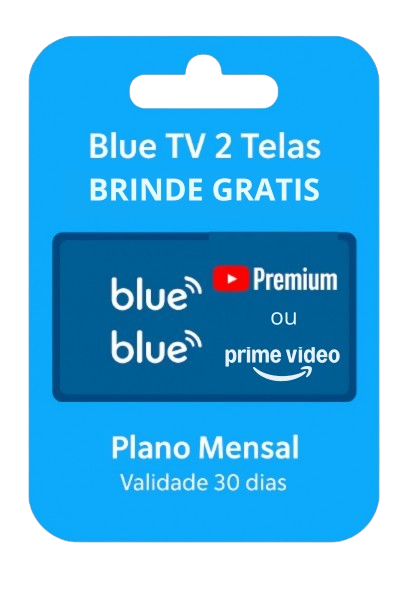 Blue TV 2 Telas
BRINDE GRATIS

blue
blue

Premium
ou
prime video

Plano Mensal
Validade 30 dias